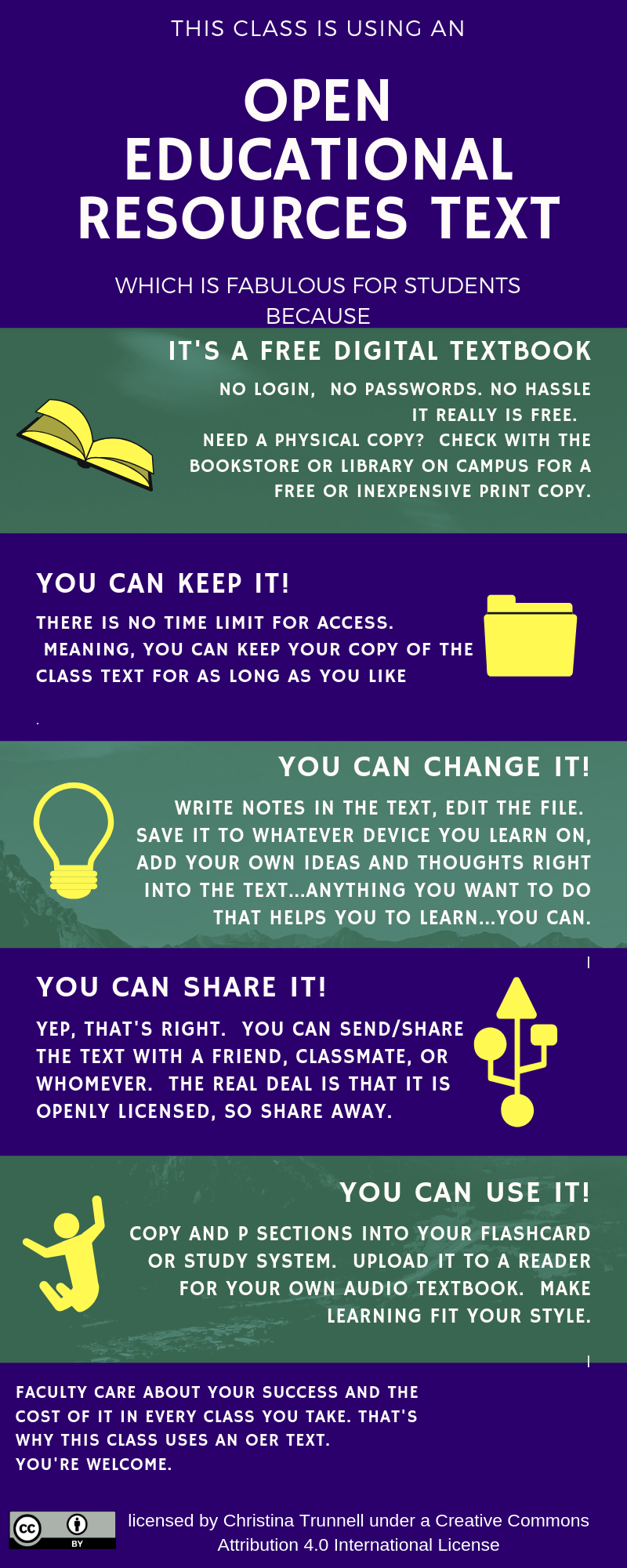 THIS CLASS IS USING AN

OPEN EDUCATIONAL RESOURCES TEXT

WHICH IS FABULOUS FOR STUDENTS BECAUSE

IT'S A FREE DIGITAL TEXTBOOK

NO LOGIN, NO PASSWORDS. NO HASSLE IT REALLY IS FREE. NEED A PHYSICAL COPY? CHECK WITH THE BOOKSTORE OR LIBRARY ON CAMPUS FOR A FREE OR INEXPENSIVE PRINT COPY.

YOU CAN KEEP IT!

THERE IS NO TIME LIMIT FOR ACCESS. MEANING, YOU CAN KEEP YOUR COPY OF THE CLASS TEXT FOR AS LONG AS YOU LIKE

.

YOU CAN CHANGE IT!

WRITE NOTES IN THE TEXT, EDIT THE FILE. SAVE IT TO WHATEVER DEVICE YOU LEARN ON, ADD YOUR OWN IDEAS AND THOUGHTS RIGHT INTO THE TEXT...ANYTHING YOU WANT TO DO THAT HELPS YOU TO LEARN...YOU CAN.

YOU CAN SHARE IT!

YEP, THAT'S RIGHT. YOU CAN SEND/SHARE THE TEXT WITH A FRIEND, CLASSMATE, OR WHOMEVER. THE REAL DEAL IS THAT IT IS OPENLY LICENSED, SO SHARE AWAY.

YOU CAN USE IT!

COPY AND P SECTIONS INTO YOUR FLASHCARD OR STUDY SYSTEM. UPLOAD IT TO A READER FOR YOUR OWN AUDIO TEXTBOOK. MAKE LEARNING FIT YOUR STYLE.

FACULTY CARE ABOUT YOUR SUCCESS AND THE COST OF IT IN EVERY CLASS YOU TAKE. THAT'S WHY THIS CLASS USES AN OER TEXT. YOU'RE WELCOME.

cc BY

licensed by Christina Trunnell under a Creative Commons Attribution 4.0 International License